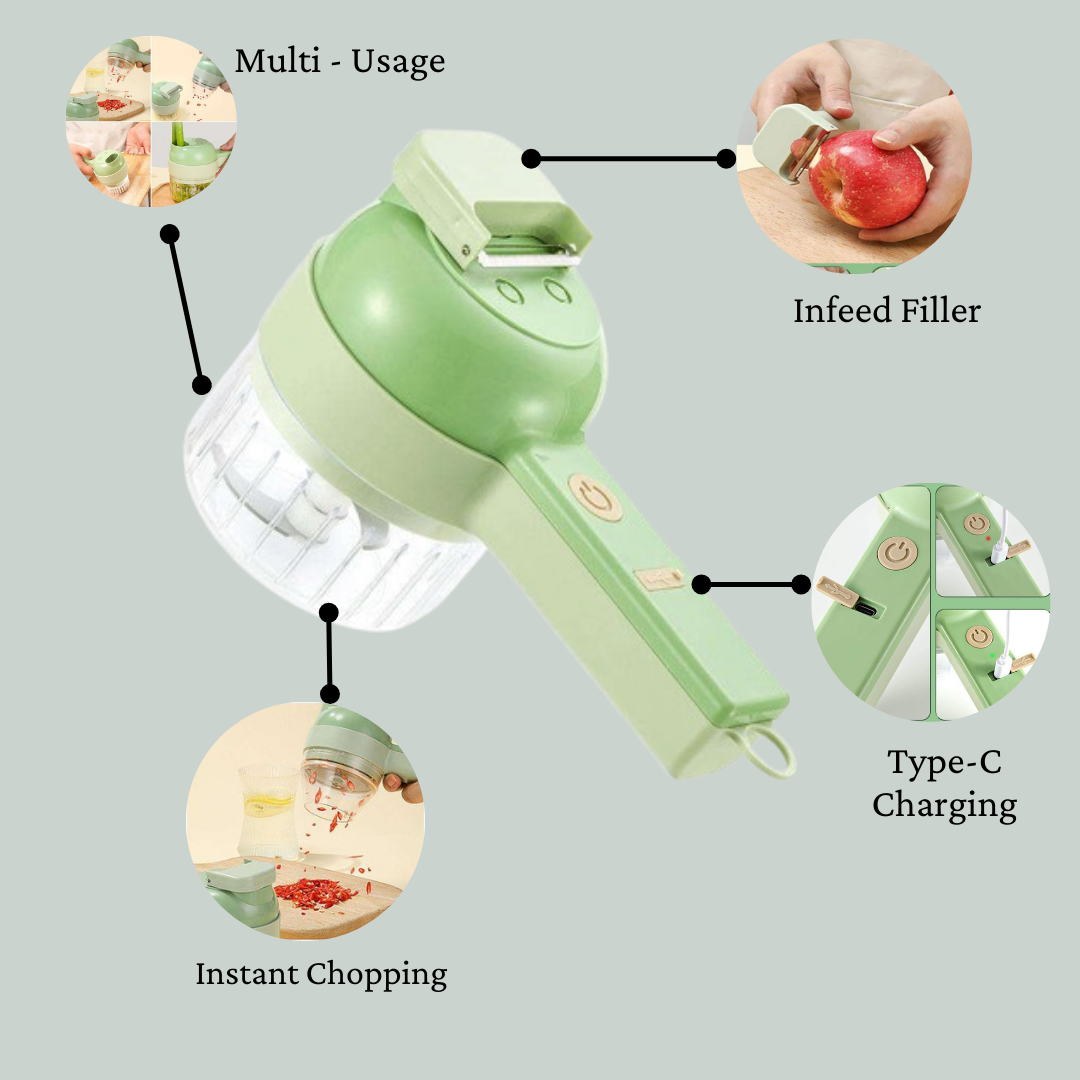 Multi - Usage

Infeed Filler

Type-C Charging

Instant Chopping