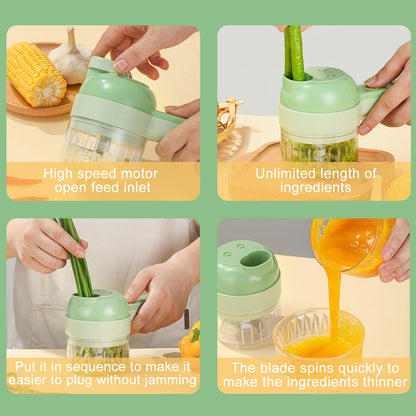 High speed motor
open feed inlet

Unlimited length of
ingredients

Put it in sequence to make it
easier to plug without jamming

The blade spins quickly to
make the ingredients thinner