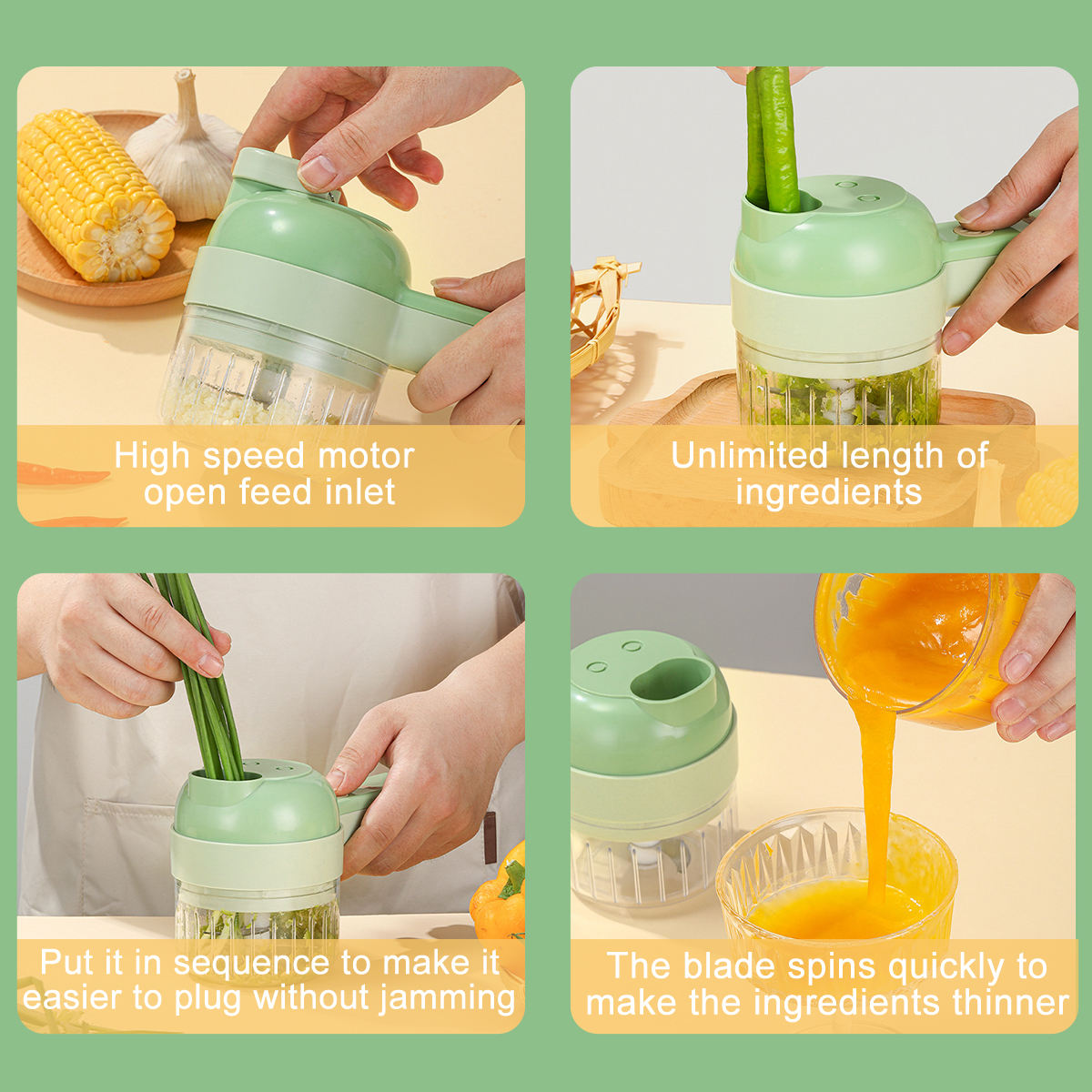 High speed motor open feed inlet

Unlimited length of ingredients

Put it in sequence to make it easier to plug without jamming

The blade spins quickly to make the ingredients thinner